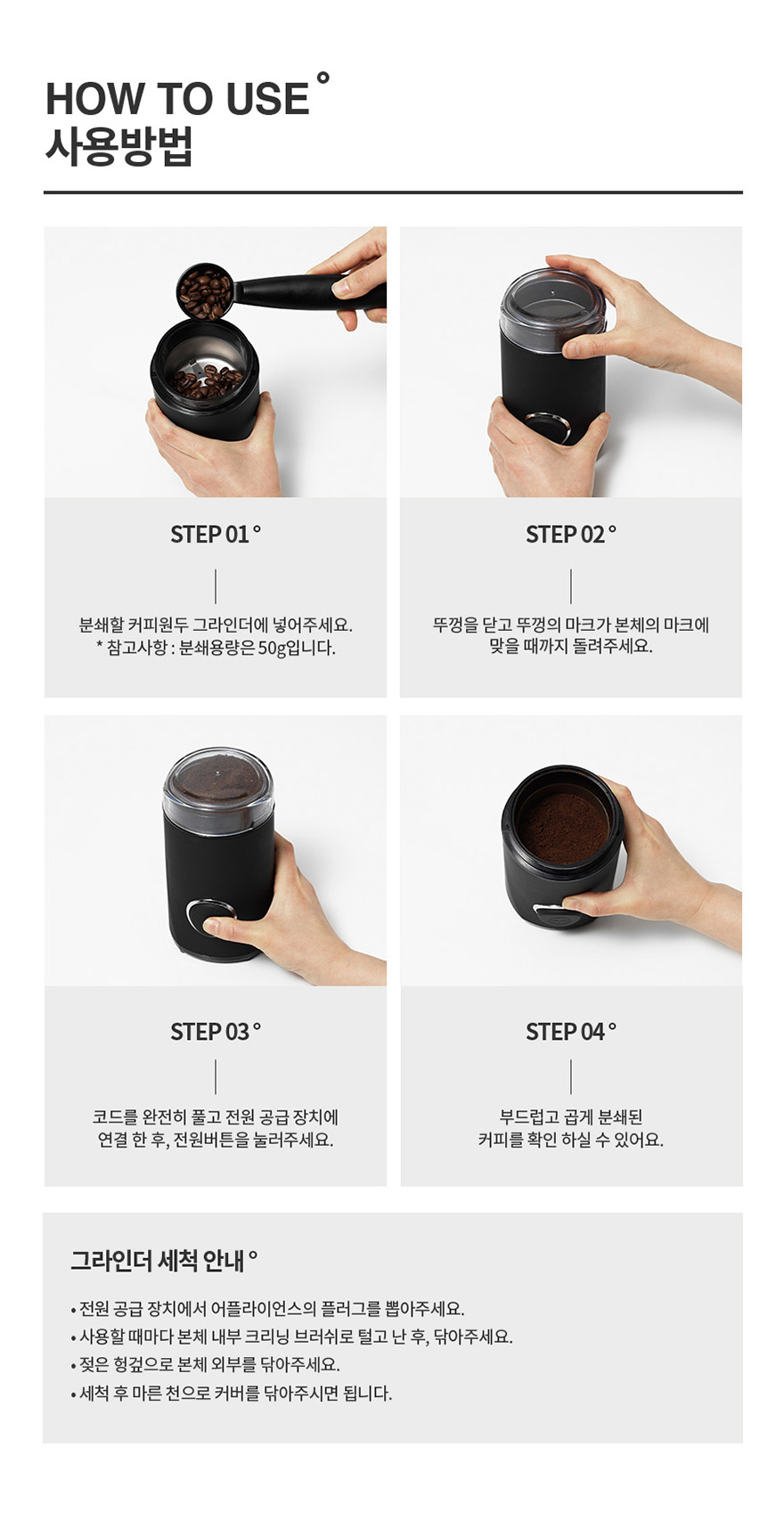 HOW TO USE °
사용방법

STEP 01 °

분쇄할 커피원두 그라인더에 넣어주세요.
* 참고사항 : 분쇄용량은 50g입니다.

STEP 02 °

뚜껑을 닫고 뚜껑의 마크가 본체의 마크에
맞을 때까지 돌려주세요.

STEP 03 °

코드를 완전히 풀고 전원 공급 장치에
연결 한 후, 전원버튼을 눌러주세요.

STEP 04 °

부드럽고 곱게 분쇄된
커피를 확인 하실 수 있어요.

그라인더 세척 안내 °

• 전원 공급 장치에서 어플라이언스의 플러그를 뽑아주세요.
• 사용할 때마다 본체 내부 크리닝 브러쉬로 털고 난 후, 닦아주세요.
• 젖은 헝겊으로 본체 외부를 닦아주세요.
• 세척 후 마른 천으로 커버를 닦아주시면 됩니다.