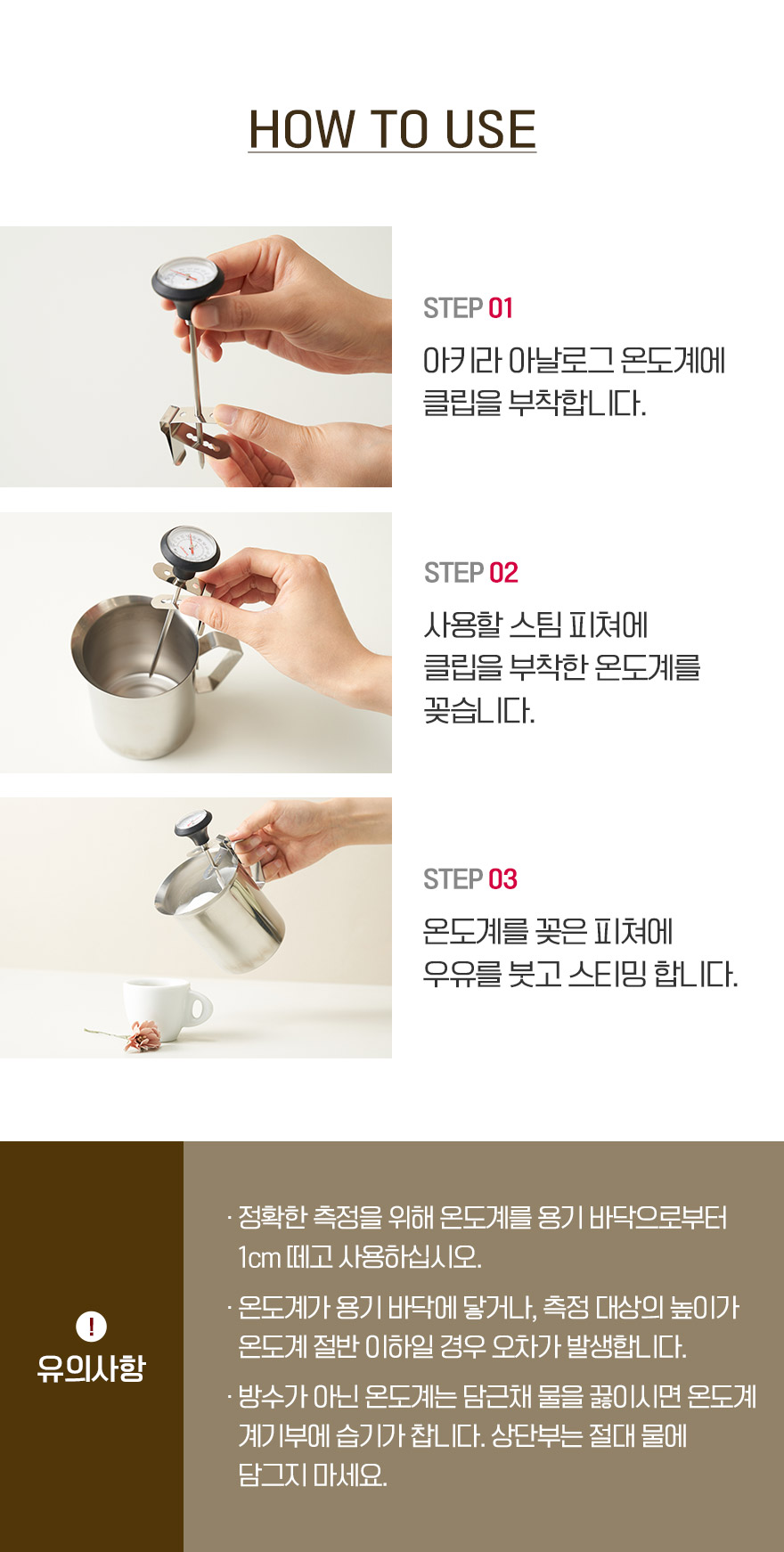 HOW TO USE

STEP 01

아키라 아날로그 온도계에 클립을 부착합니다.

STEP 02

사용할 스팀 피쳐에 클립을 부착한 온도계를 꽂습니다.

STEP 03

온도계를 꽂은 피쳐에 우유를 붓고 스티밍 합니다.

!
유의사항

· 정확한 측정을 위해 온도계를 용기 바닥으로부터 1cm 떼고 사용하십시오.

· 온도계가 용기 바닥에 닿거나, 측정 대상의 높이가 온도계 절반 이하일 경우 오차가 발생합니다.

· 방수가 아닌 온도계는 담근채 물을 끓이시면 온도계 계기부에 습기가 찹니다. 상단부는 절대 물에 담그지 마세요.