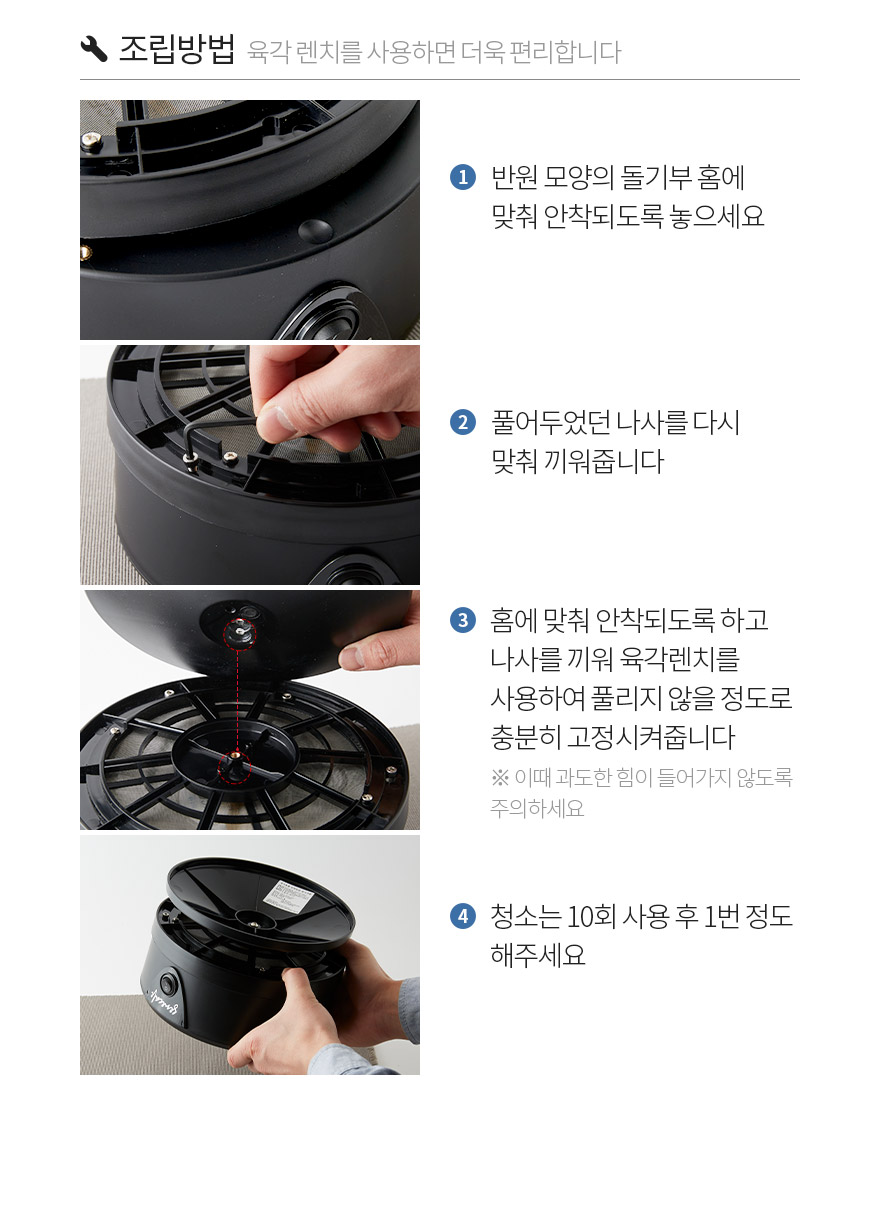 조립방법 육각 렌치를 사용하면 더욱 편리합니다

1 반원 모양의 돌기부 홈에 맞춰 안착되도록 놓으세요

2 풀어두었던 나사를 다시 맞춰 끼워줍니다

3 홈에 맞춰 안착되도록 하고 나사를 끼워 육각렌치를 사용하여 풀리지 않을 정도로 충분히 고정시켜줍니다

※ 이때 과도한 힘이 들어가지 않도록 주의하세요

4 청소는 10회 사용 후 1번 정도 해주세요