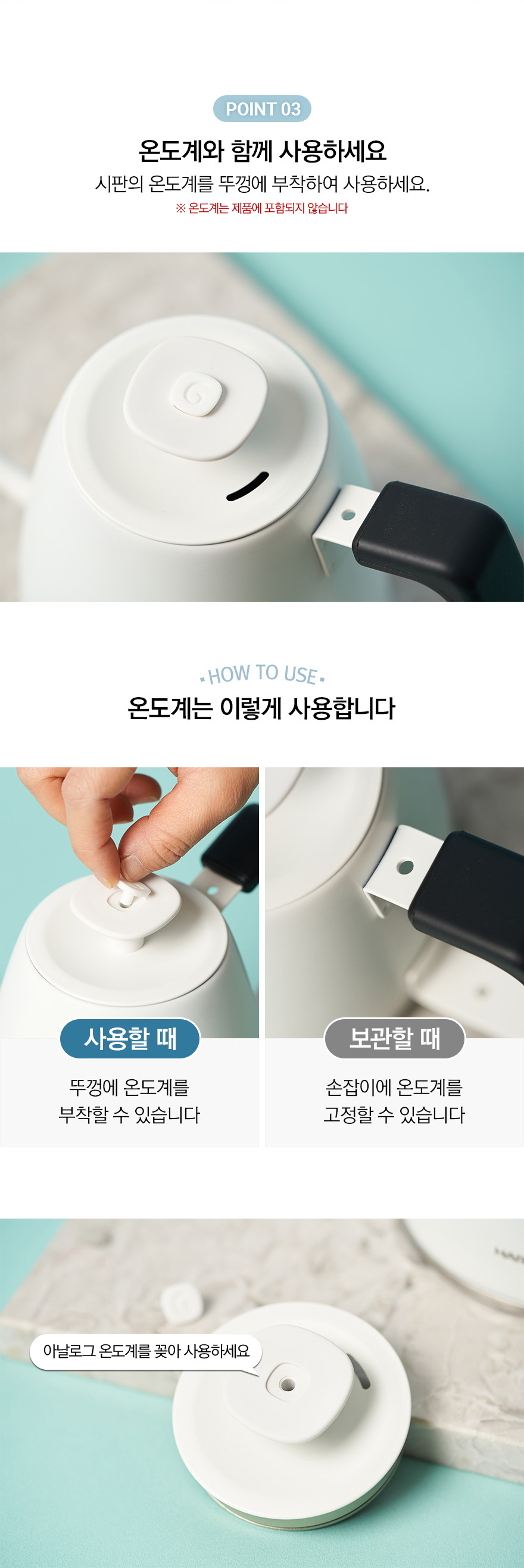 POINT 03

온도계와 함께 사용하세요

시판의 온도계를 뚜껑에 부착하여 사용하세요.

※ 온도계는 제품에 포함되지 않습니다

HOW TO USE

온도계는 이렇게 사용합니다

사용할 때

뚜껑에 온도계를 부착할 수 있습니다

보관할 때

손잡이에 온도계를 고정할 수 있습니다

아날로그 온도계를 꽂아 사용하세요