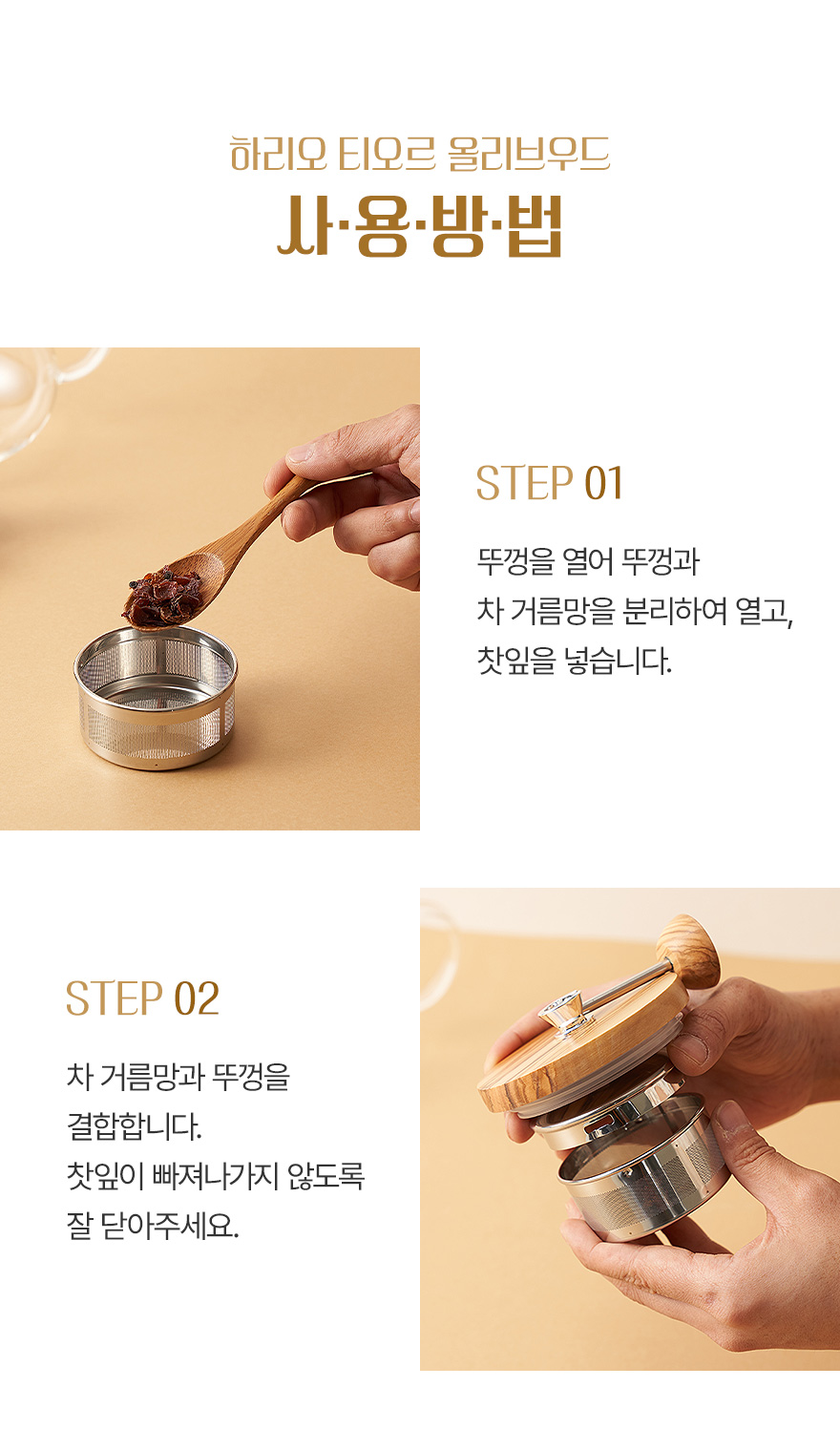 하리오 티오르 올리브우드

사·용·방·법

STEP 01

뚜껑을 열어 뚜껑과 차 거름망을 분리하여 열고, 찻잎을 넣습니다.

STEP 02

차 거름망과 뚜껑을 결합합니다. 찻잎이 빠져나가지 않도록 잘 닫아주세요.