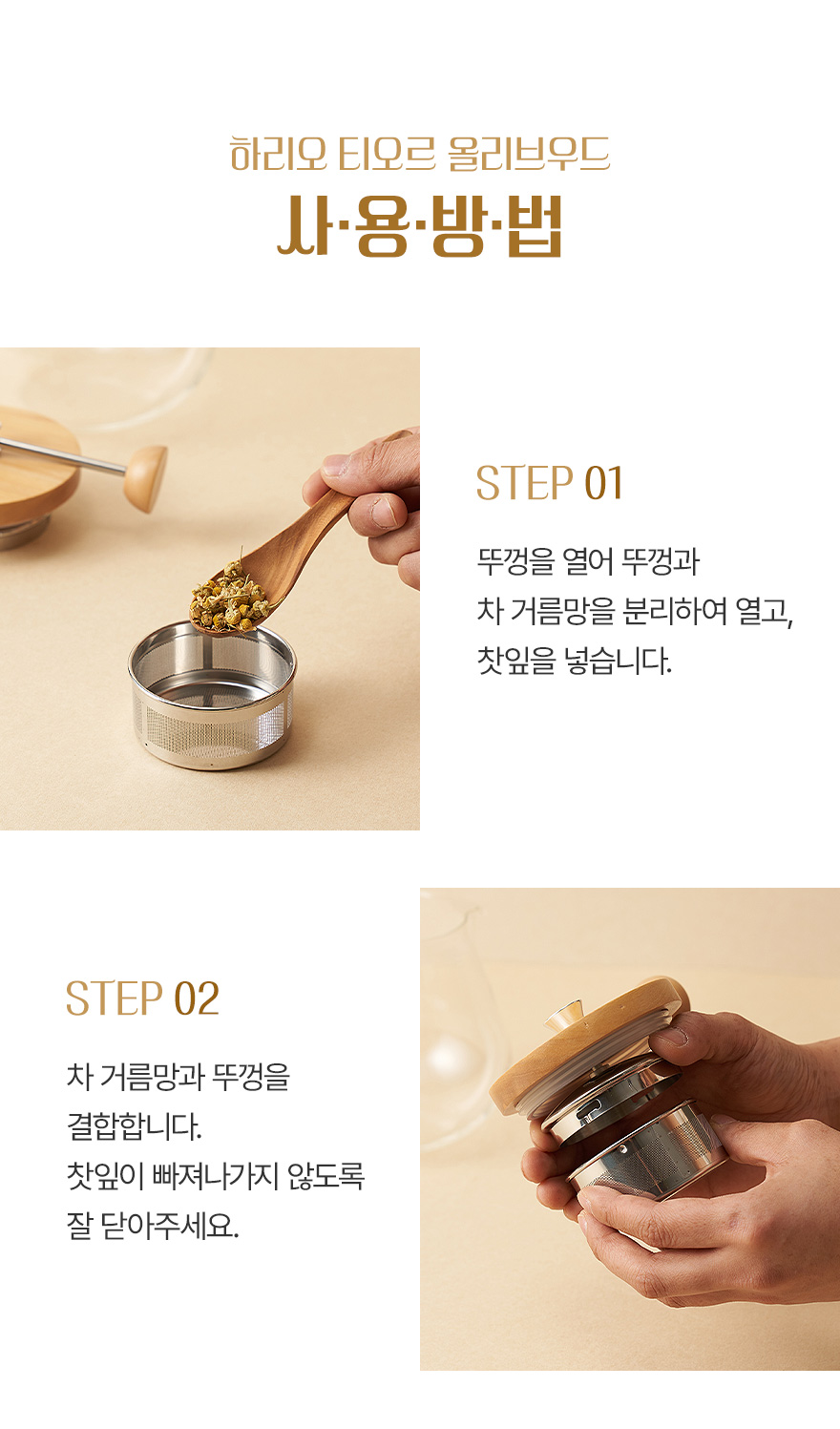 하리오 티오르 올리브우드
사·용·방·법

STEP 01

뚜껑을 열어 뚜껑과
차 거름망을 분리하여 열고,
찻잎을 넣습니다.

STEP 02

차 거름망과 뚜껑을
결합합니다.
찻잎이 빠져나가지 않도록
잘 닫아주세요.