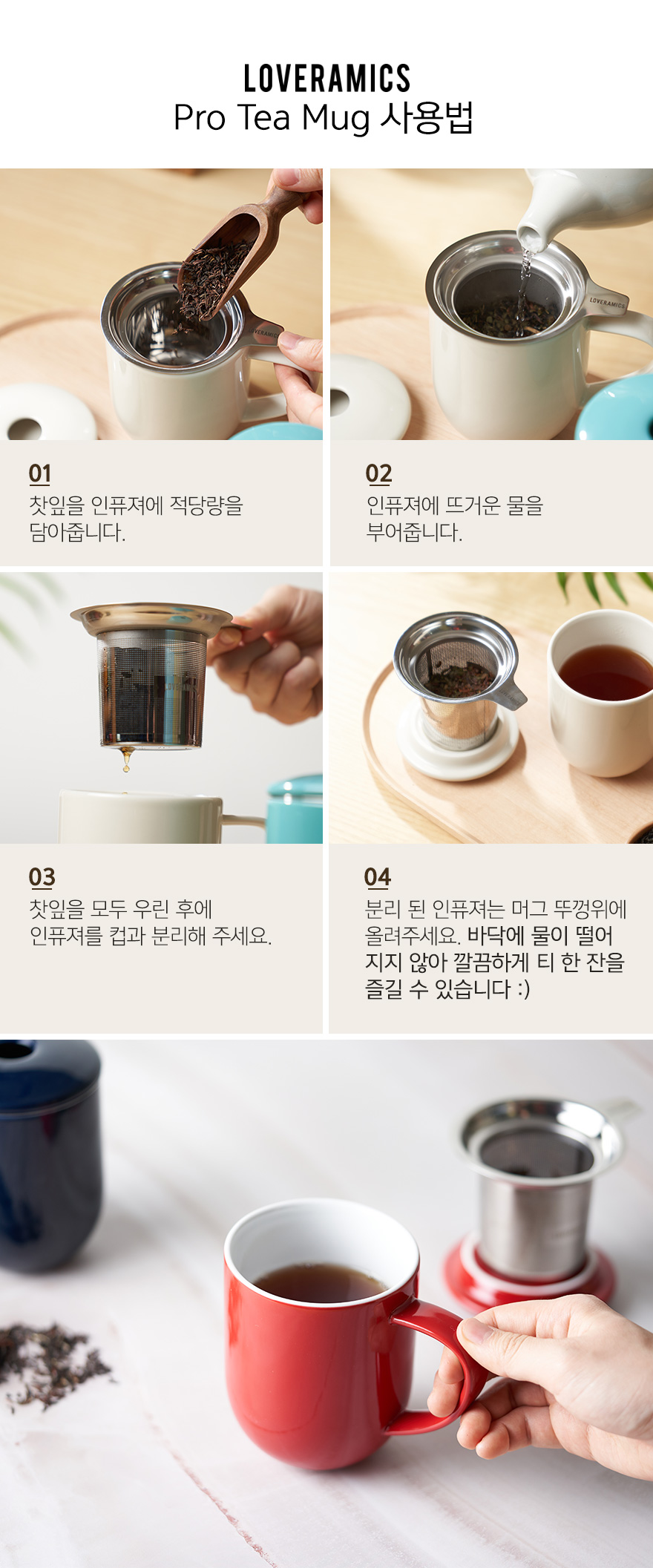 LOVERAMICS
Pro Tea Mug 사용법

LOVERAMICS

01
찻잎을 인퓨져에 적당량을 담아줍니다.

02
인퓨져에 뜨거운 물을 부어줍니다.

03
찻잎을 모두 우린 후에 인퓨져를 컵과 분리해 주세요.

04
분리 된 인퓨져는 머그 뚜껑위에 올려주세요. 바닥에 물이 떨어지지 않아 깔끔하게 티 한 잔을 즐길 수 있습니다 :)